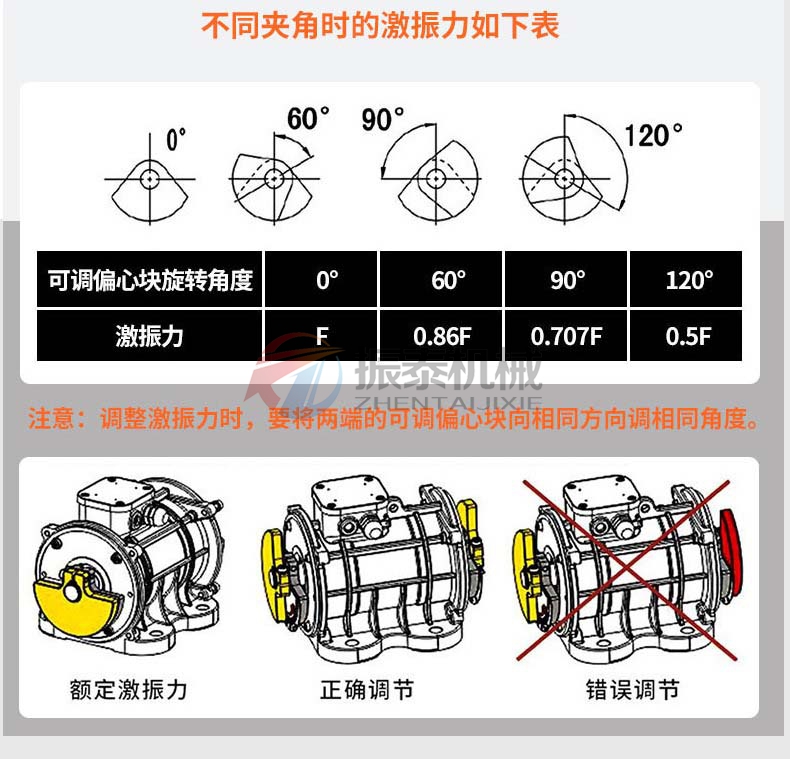 不同夹角时的激振力如下表

0°

60°

90°

120°

| 可调偏心块旋转角度 | 0° | 60° | 90° | 120° |
|---|---|---|---|---|
| 激振力 | F | 0.86F | 0.707F | 0.5F |

振泰机械
ZHENTAIJIXIE

注意：调整激振力时，要将两端的可调偏心块向相同方向调相同角度。

额定激振力

正确调节

错误调节